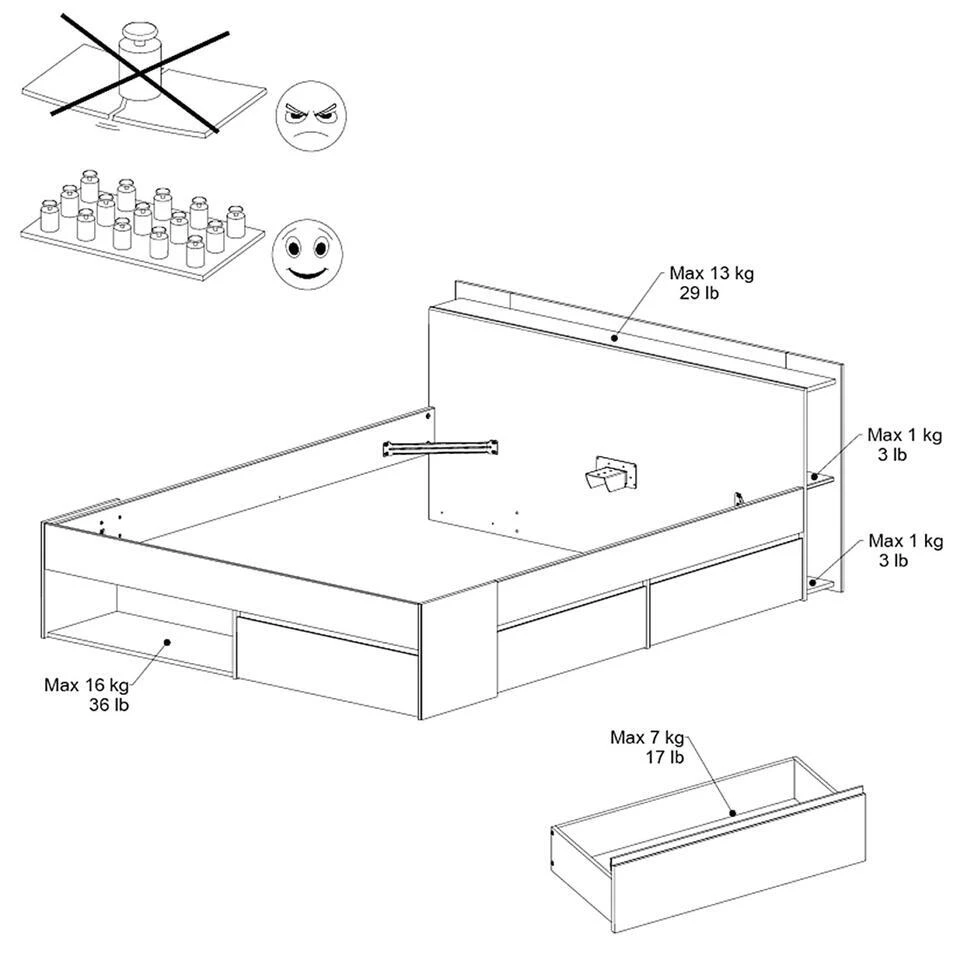 Max 13 kg
29 lb

Max 1 kg
3 lb

Max 1 kg
3 lb

Max 16 kg
36 lb

Max 7 kg
17 lb